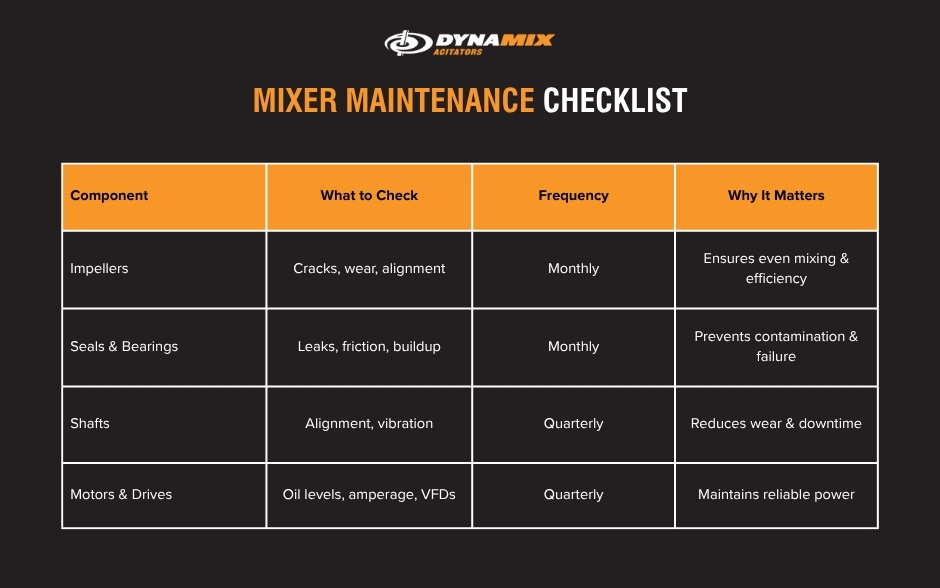 DYNAMIX AGITATORS

MIXER MAINTENANCE CHECKLIST

| Component | What to Check | Frequency | Why It Matters |
|---|---|---|---|
| Impellers | Cracks, wear, alignment | Monthly | Ensures even mixing & efficiency |
| Seals & Bearings | Leaks, friction, buildup | Monthly | Prevents contamination & failure |
| Shafts | Alignment, vibration | Quarterly | Reduces wear & downtime |
| Motors & Drives | Oil levels, amperage, VFDs | Quarterly | Maintains reliable power |