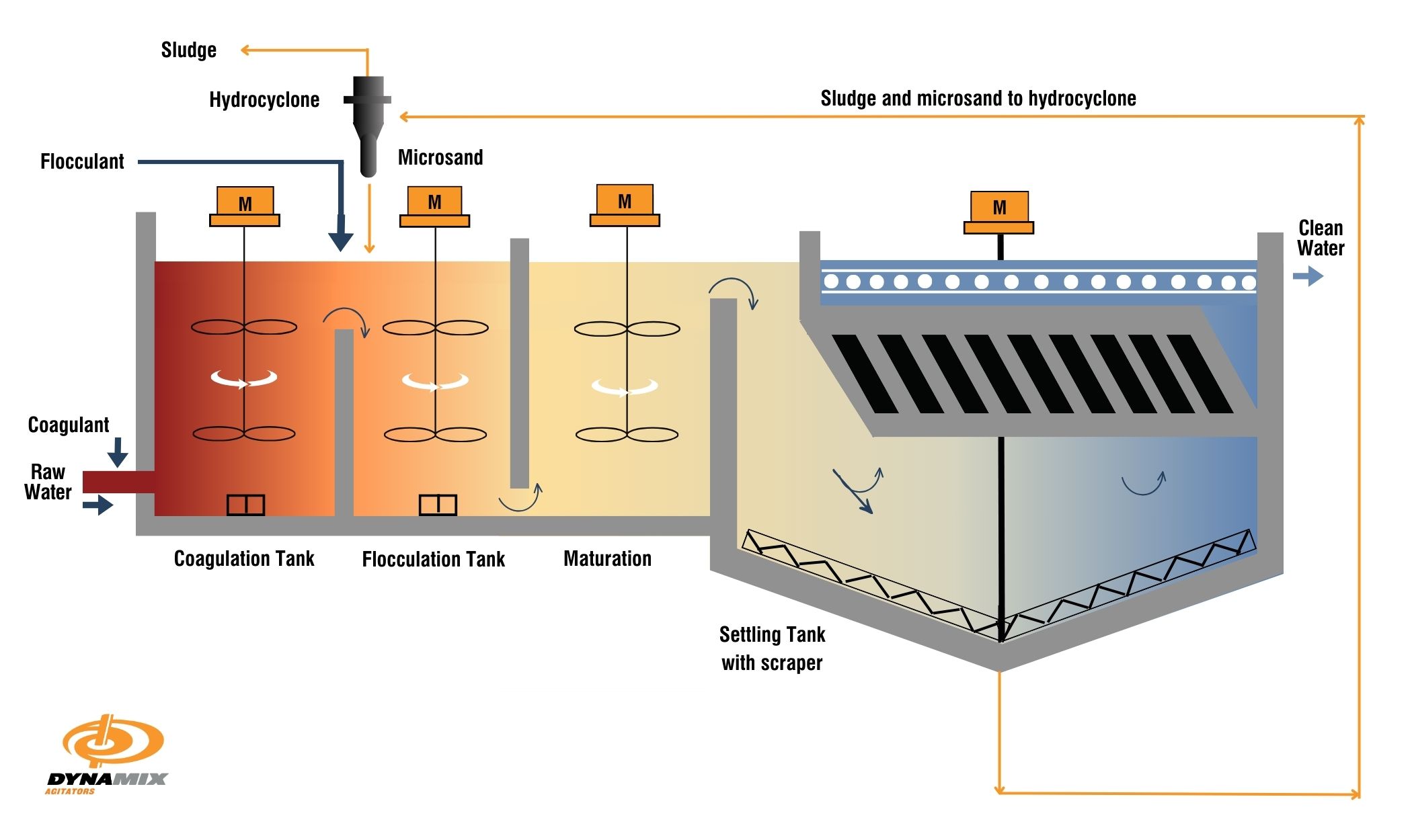 Sludge

Hydrocyclone

Sludge and microsand to hydrocyclone

Flocculant

Microsand

M

M

M

M

Clean Water

Coagulant

Raw Water

Coagulation Tank

Flocculation Tank

Maturation

Settling Tank with scraper

DYNAMIX AGITATORS