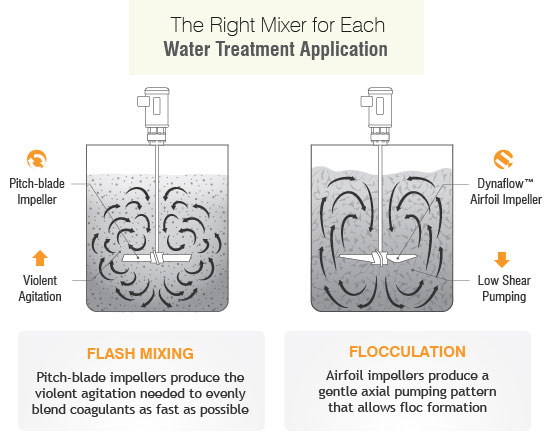 The Right Mixer for Each
Water Treatment Application

Pitch-blade Impeller

Violent Agitation

Dynaflow™ Airfoil Impeller

Low Shear Pumping

FLASH MIXING

Pitch-blade impellers produce the violent agitation needed to evenly blend coagulants as fast as possible

FLOCCULATION

Airfoil impellers produce a gentle axial pumping pattern that allows floc formation