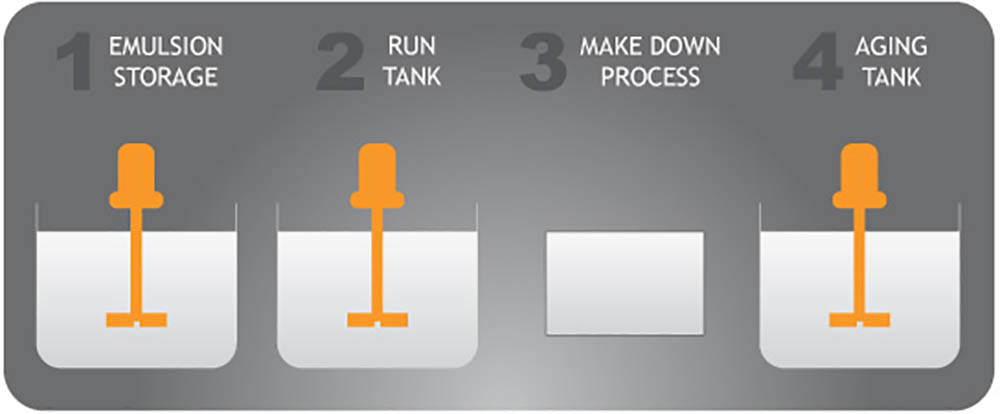 1 EMULSION STORAGE

2 RUN TANK

3 MAKE DOWN PROCESS

4 AGING TANK